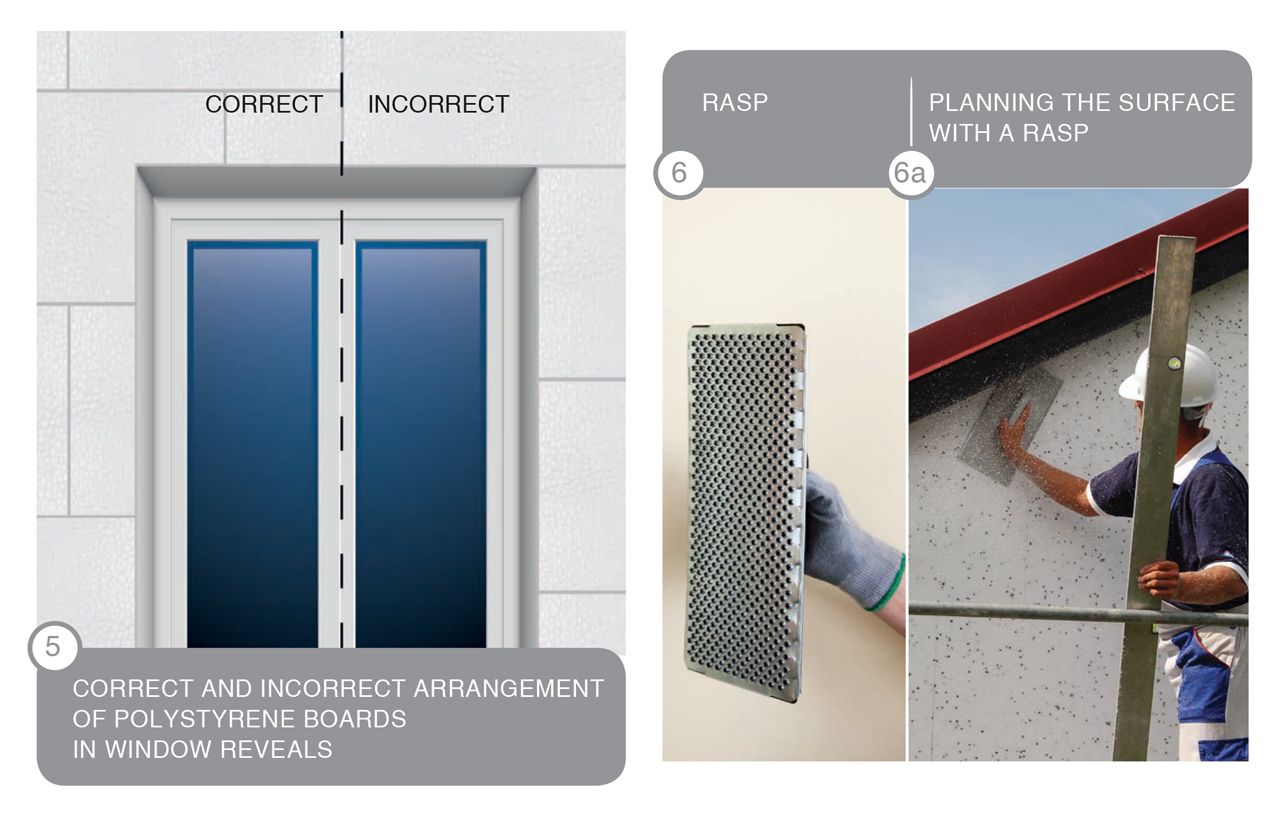 CORRECT INCORRECT

5

CORRECT AND INCORRECT ARRANGEMENT OF POLYSTYRENE BOARDS IN WINDOW REVEALS

RASP

PLANNING THE SURFACE WITH A RASP

6

6a